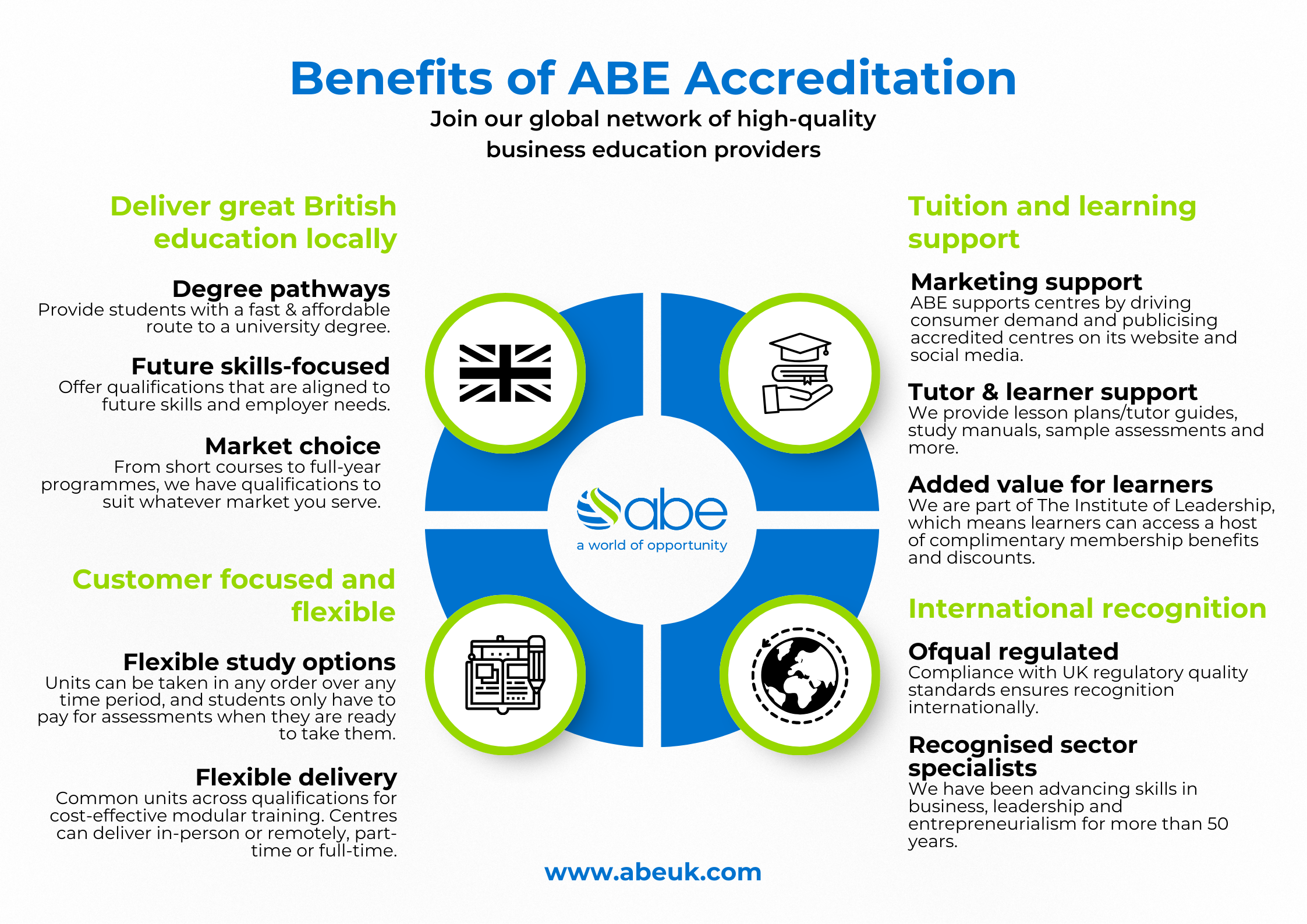 Benefits of ABE Accreditation

Join our global network of high-quality business education providers

Deliver great British education locally

Degree pathways
Provide students with a fast & affordable route to a university degree.

Future skills-focused
Offer qualifications that are aligned to future skills and employer needs.

Market choice
From short courses to full-year programmes, we have qualifications to suit whatever market you serve.

Customer focused and flexible

Flexible study options
Units can be taken in any order over any time period, and students only have to pay for assessments when they are ready to take them.

Flexible delivery
Common units across qualifications for cost-effective modular training. Centres can deliver in-person or remotely, part-time or full-time.

abe
a world of opportunity

Tuition and learning support

Marketing support
ABE supports centres by driving consumer demand and publicising accredited centres on its website and social media.

Tutor & learner support
We provide lesson plans/tutor guides, study manuals, sample assessments and more.

Added value for learners
We are part of The Institute of Leadership, which means learners can access a host of complimentary membership benefits and discounts.

International recognition

Ofqual regulated
Compliance with UK regulatory quality standards ensures recognition internationally.

Recognised sector specialists
We have been advancing skills in business, leadership and entrepreneurialism for more than 50 years.

www.abeuk.com